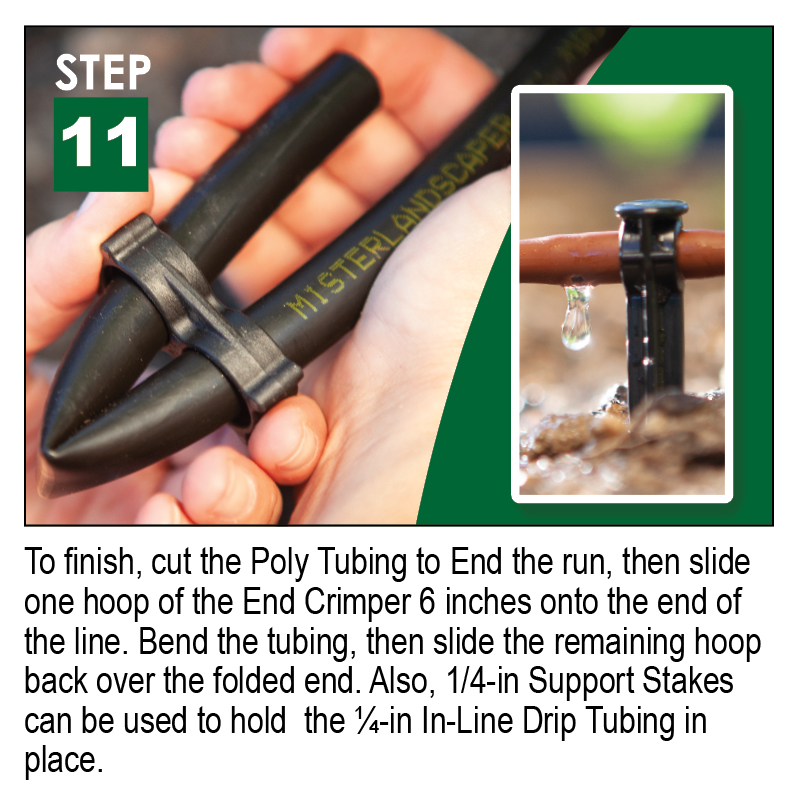 STEP
11

MISTERLANDSCAPER

To finish, cut the Poly Tubing to End the run, then slide one hoop of the End Crimper 6 inches onto the end of the line. Bend the tubing, then slide the remaining hoop back over the folded end. Also, 1/4-in Support Stakes can be used to hold the ¼-in In-Line Drip Tubing in place.